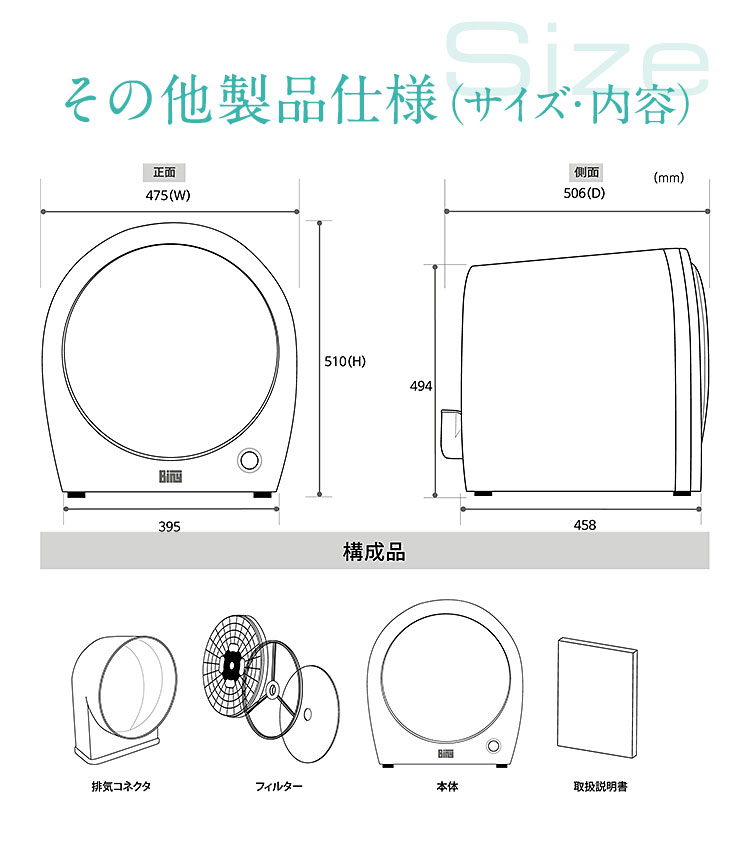 Size

その他製品仕様(サイズ・内容)

正面

475(W)

510(H)

Biny

395

側面

(mm)

506(D)

494

458

構成品

排気コネクタ

フィルター

Biny

本体

取扱説明書